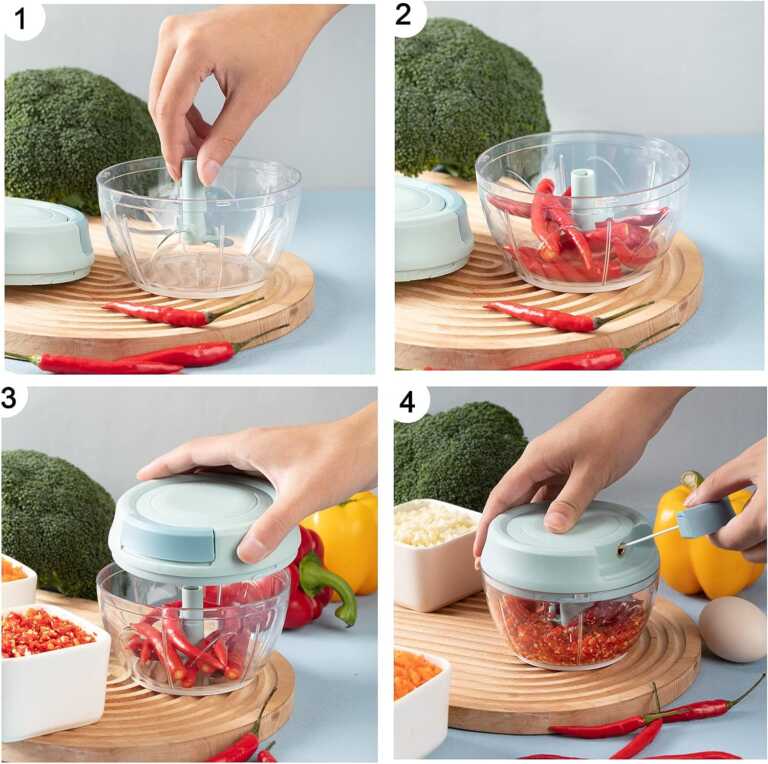 1

2

3

4